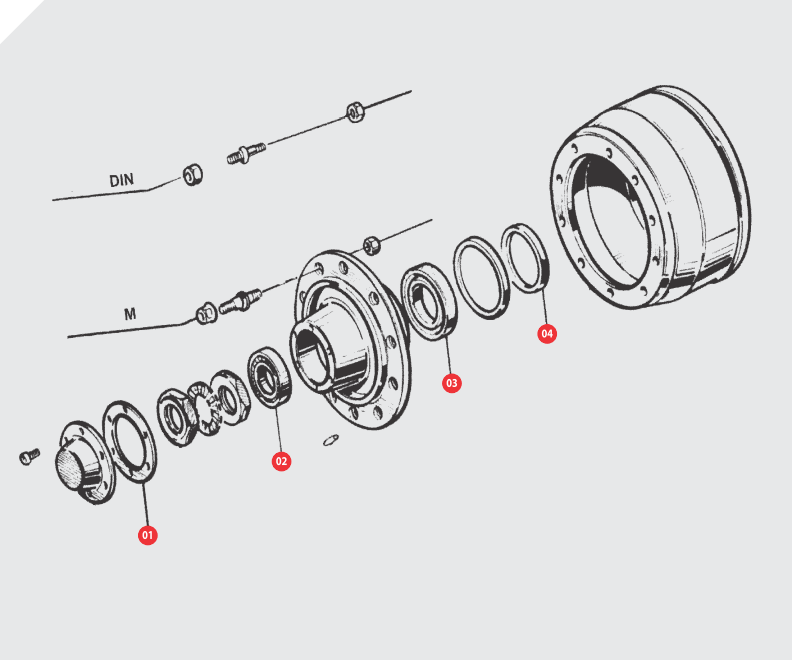 DIN

M

04

03

02

01