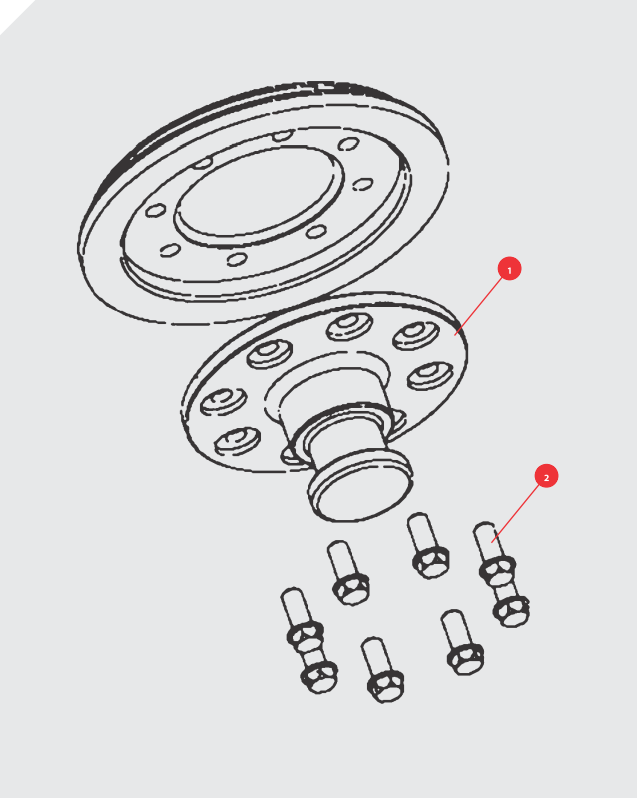 1

2