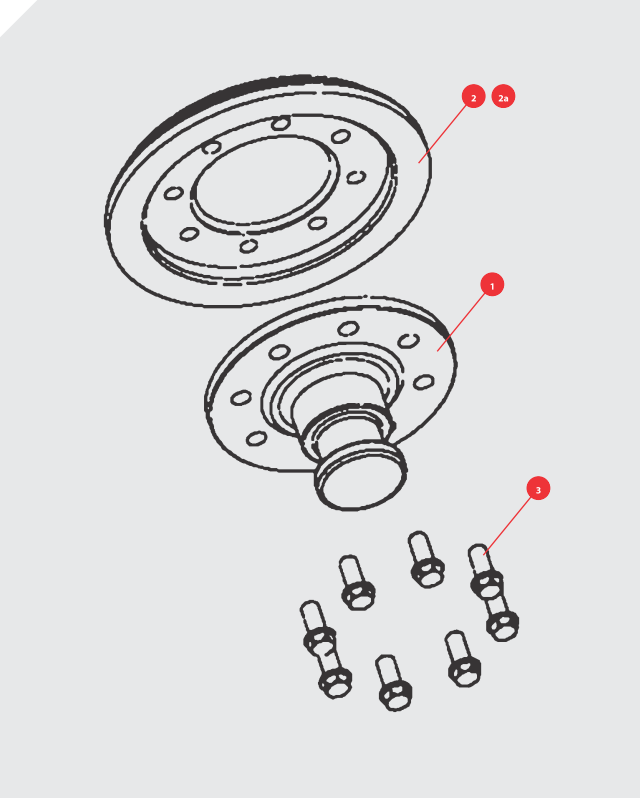 2
2a
1
3