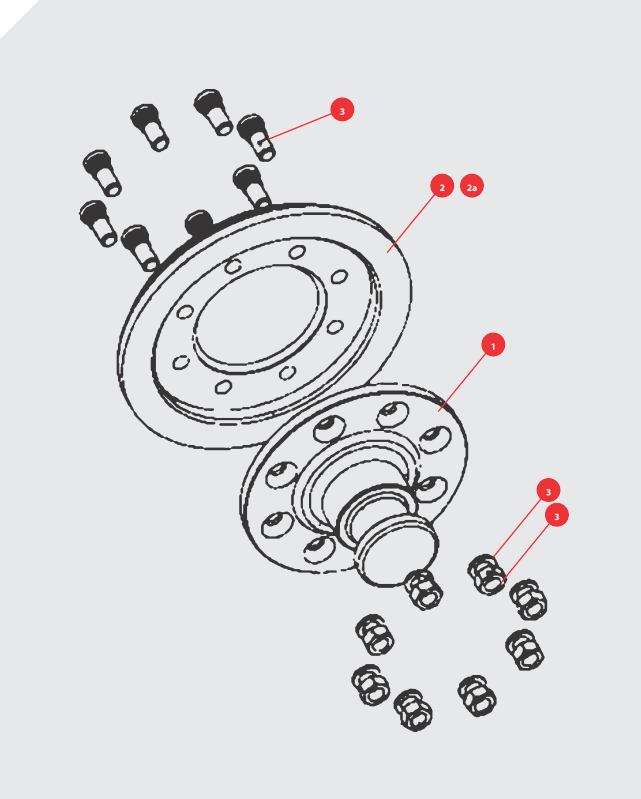 3

2

2a

1

3

3