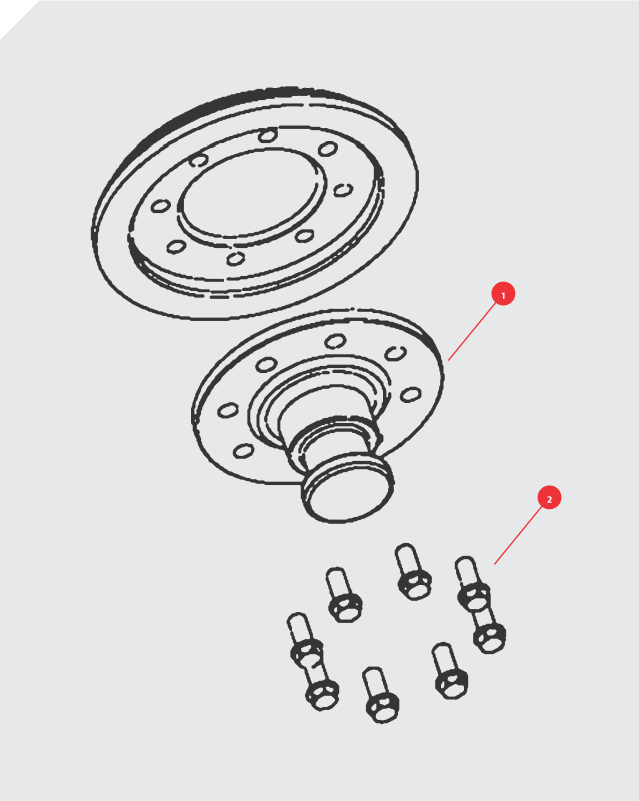 1

2